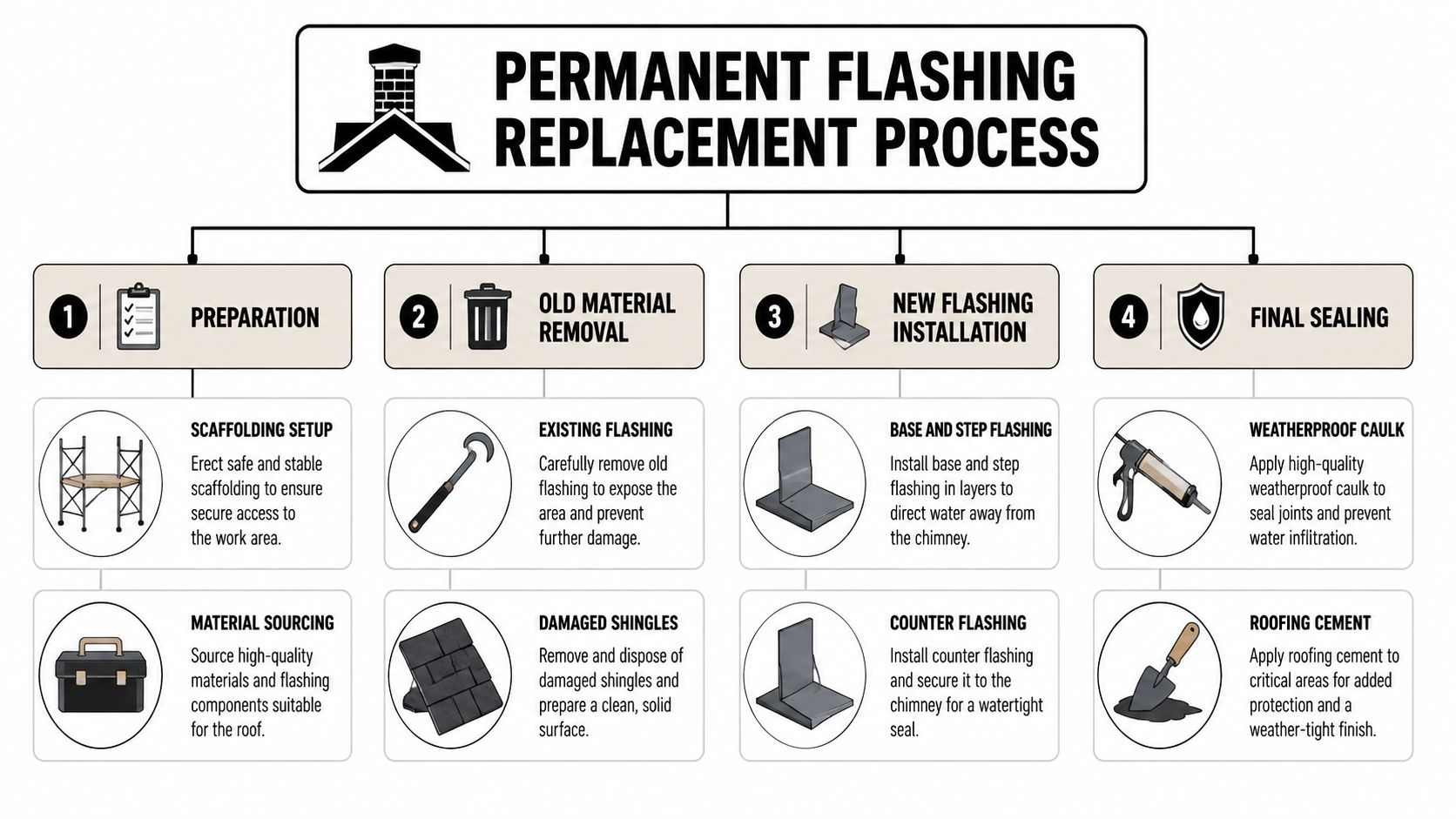 PERMANENT FLASHING REPLACEMENT PROCESS

1 PREPARATION

SCAFFOLDING SETUP
Erect safe and stable scaffolding to ensure secure access to the work area.

MATERIAL SOURCING
Source high-quality materials and flashing components suitable for the roof.

2 OLD MATERIAL REMOVAL

EXISTING FLASHING
Carefully remove old flashing to expose the area and prevent further damage.

DAMAGED SHINGLES
Remove and dispose of damaged shingles and prepare a clean, solid surface.

3 NEW FLASHING INSTALLATION

BASE AND STEP FLASHING
Install base and step flashing in layers to direct water away from the chimney.

COUNTER FLASHING
Install counter flashing and secure it to the chimney for a watertight seal.

4 FINAL SEALING

WEATHERPROOF CAULK
Apply high-quality weatherproof caulk to seal joints and prevent water infiltration.

ROOFING CEMENT
Apply roofing cement to critical areas for added protection and a weather-tight finish.