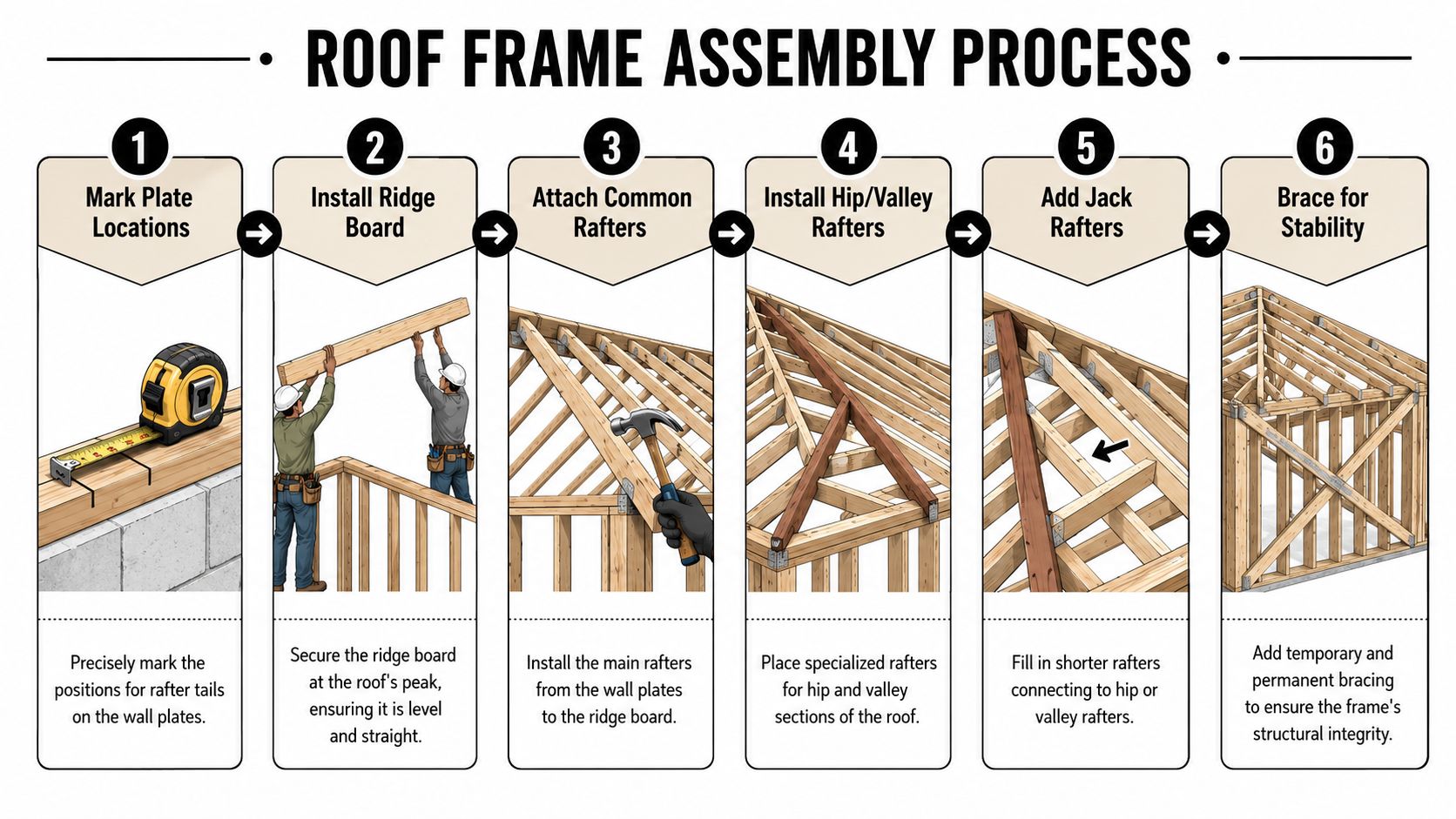 ROOF FRAME ASSEMBLY PROCESS

1
Mark Plate Locations

Precisely mark the positions for rafter tails on the wall plates.

2
Install Ridge Board

Secure the ridge board at the roof's peak, ensuring it is level and straight.

3
Attach Common Rafters

Install the main rafters from the wall plates to the ridge board.

4
Install Hip/Valley Rafters

Place specialized rafters for hip and valley sections of the roof.

5
Add Jack Rafters

Fill in shorter rafters connecting to hip or valley rafters.

6
Brace for Stability

Add temporary and permanent bracing to ensure the frame's structural integrity.