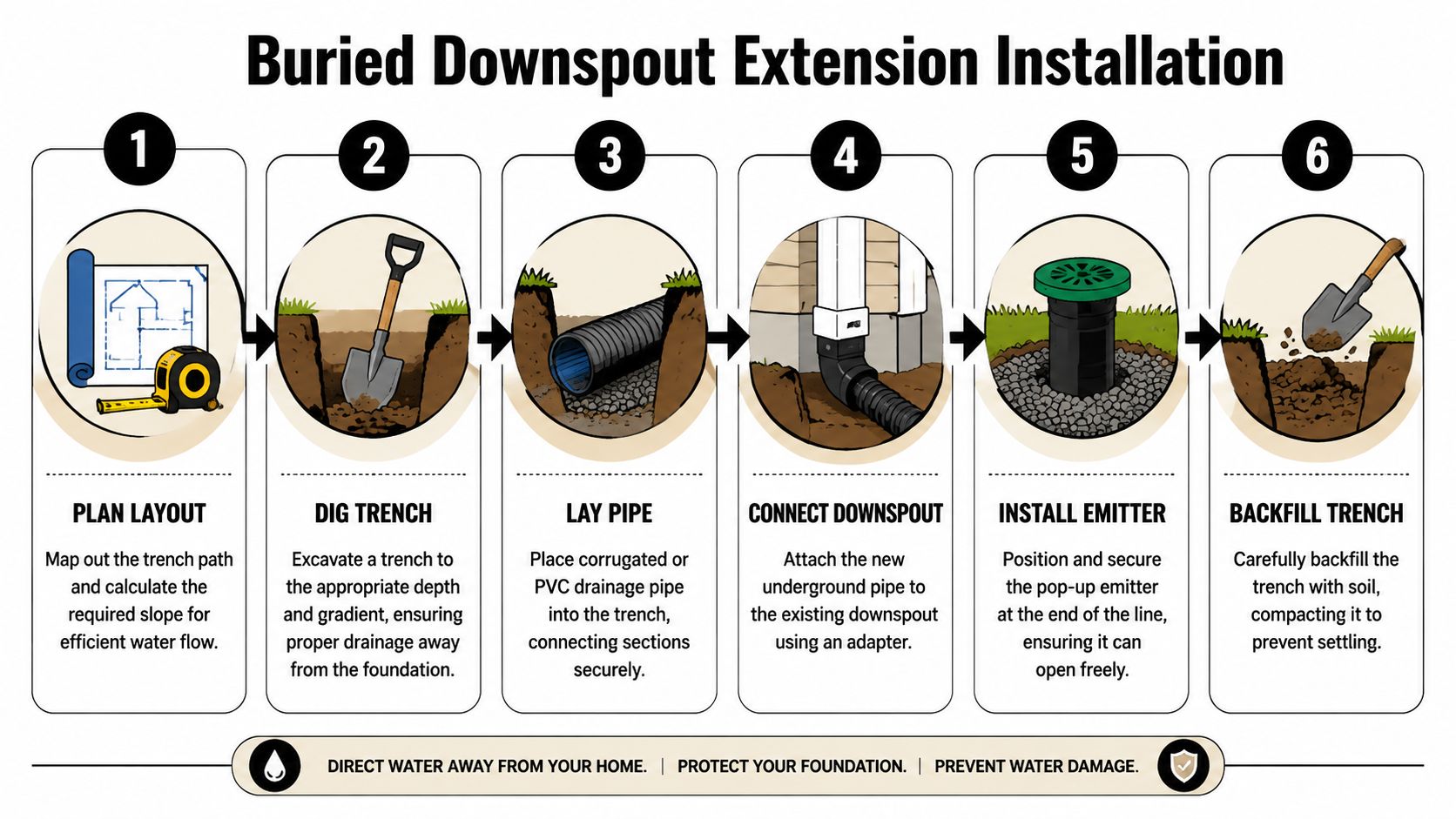 Buried Downspout Extension Installation

1

PLAN LAYOUT

Map out the trench path and calculate the required slope for efficient water flow.

2

DIG TRENCH

Excavate a trench to the appropriate depth and gradient, ensuring proper drainage away from the foundation.

3

LAY PIPE

Place corrugated or PVC drainage pipe into the trench, connecting sections securely.

4

CONNECT DOWNSPOUT

Attach the new underground pipe to the existing downspout using an adapter.

5

INSTALL EMITTER

Position and secure the pop-up emitter at the end of the line, ensuring it can open freely.

6

BACKFILL TRENCH

Carefully backfill the trench with soil, compacting it to prevent settling.

DIRECT WATER AWAY FROM YOUR HOME. | PROTECT YOUR FOUNDATION. | PREVENT WATER DAMAGE.