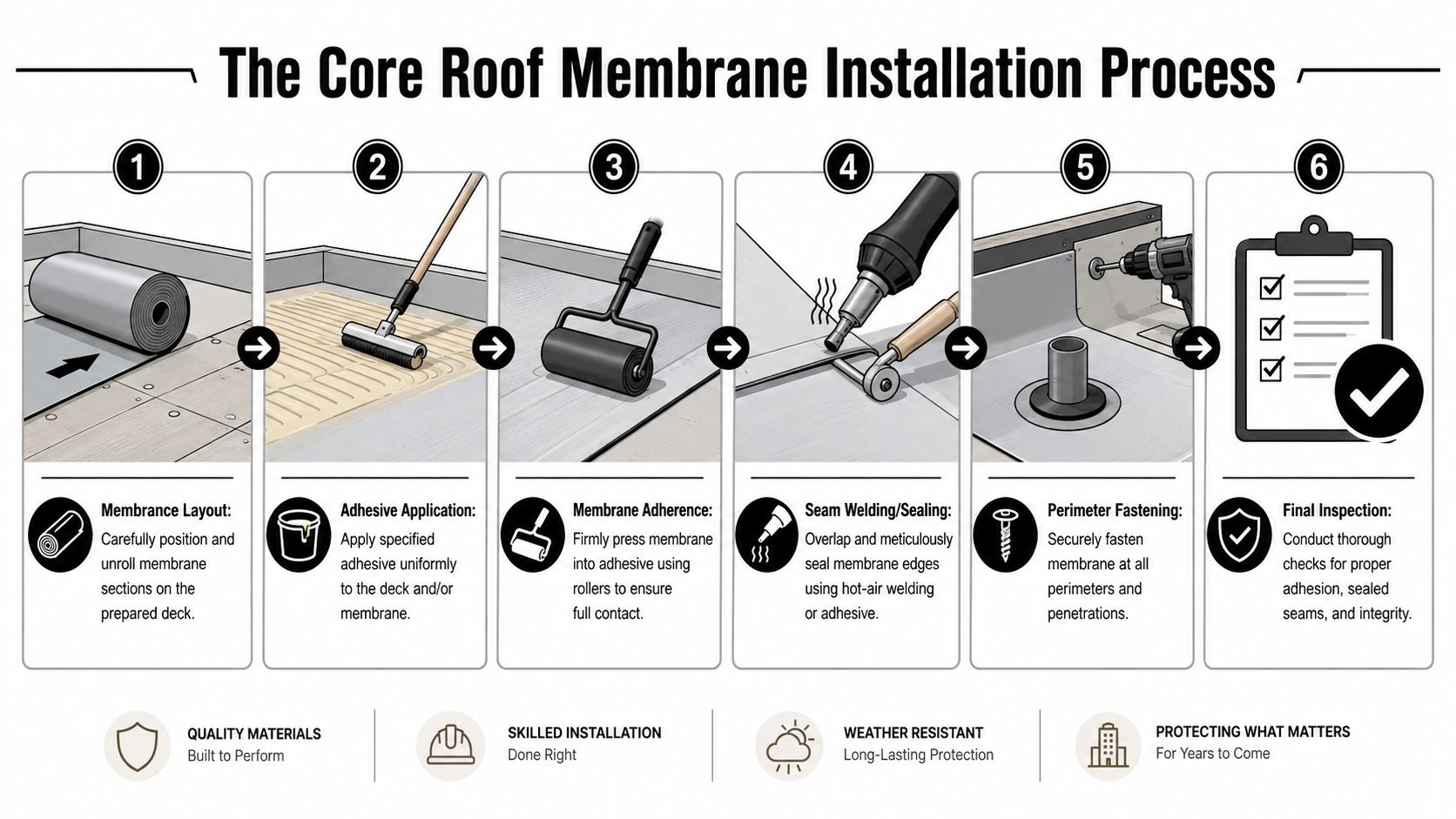 The Core Roof Membrane Installation Process

1

Membrance Layout:
Carefully position and unroll membrane sections on the prepared deck.

2

Adhesive Application:
Apply specified adhesive uniformly to the deck and/or membrane.

3

Membrane Adherence:
Firmly press membrane into adhesive using rollers to ensure full contact.

4

Seam Welding/Sealing:
Overlap and meticulously seal membrane edges using hot-air welding or adhesive.

5

Perimeter Fastening:
Securely fasten membrane at all perimeters and penetrations.

6

Final Inspection:
Conduct thorough checks for proper adhesion, sealed seams, and integrity.

QUALITY MATERIALS
Built to Perform

SKILLED INSTALLATION
Done Right

WEATHER RESISTANT
Long-Lasting Protection

PROTECTING WHAT MATTERS
For Years to Come