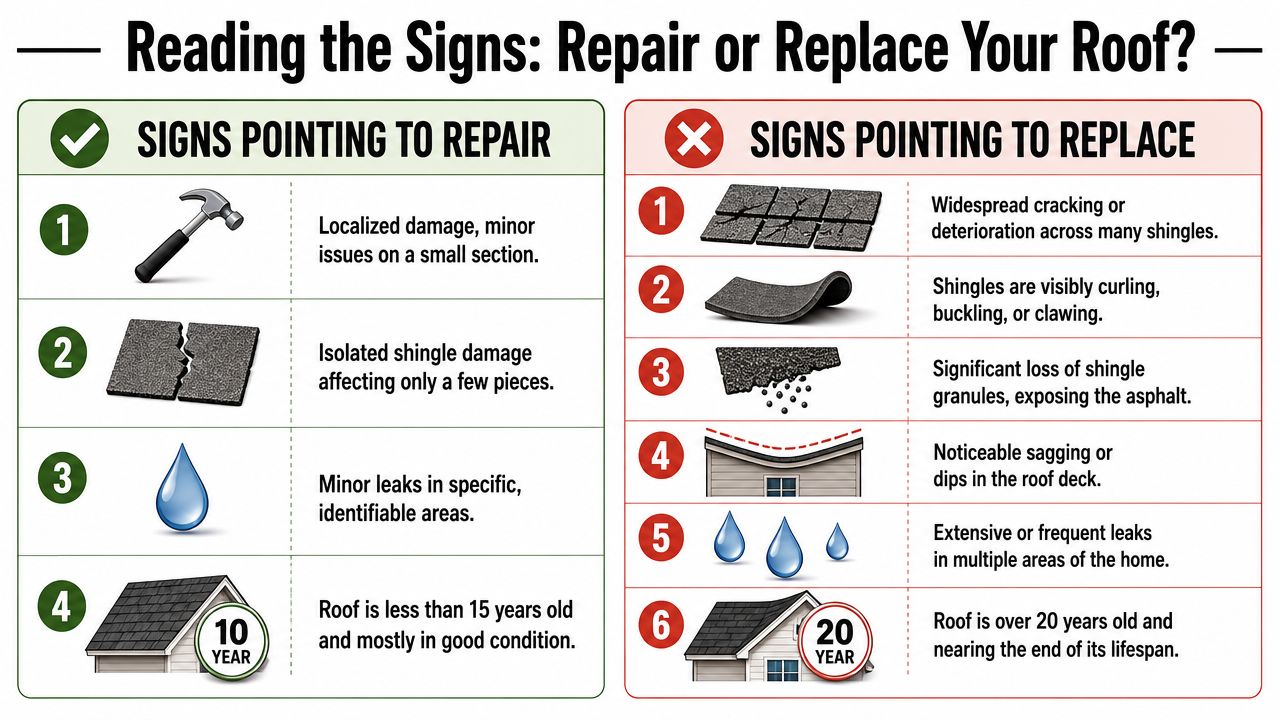 Reading the Signs: Repair or Replace Your Roof?

SIGNS POINTING TO REPAIR

1 Localized damage, minor issues on a small section.

2 Isolated shingle damage affecting only a few pieces.

3 Minor leaks in specific, identifiable areas.

4 10 YEAR Roof is less than 15 years old and mostly in good condition.

SIGNS POINTING TO REPLACE

1 Widespread cracking or deterioration across many shingles.

2 Shingles are visibly curling, buckling, or clawing.

3 Significant loss of shingle granules, exposing the asphalt.

4 Noticeable sagging or dips in the roof deck.

5 Extensive or frequent leaks in multiple areas of the home.

6 20 YEAR Roof is over 20 years old and nearing the end of its lifespan.